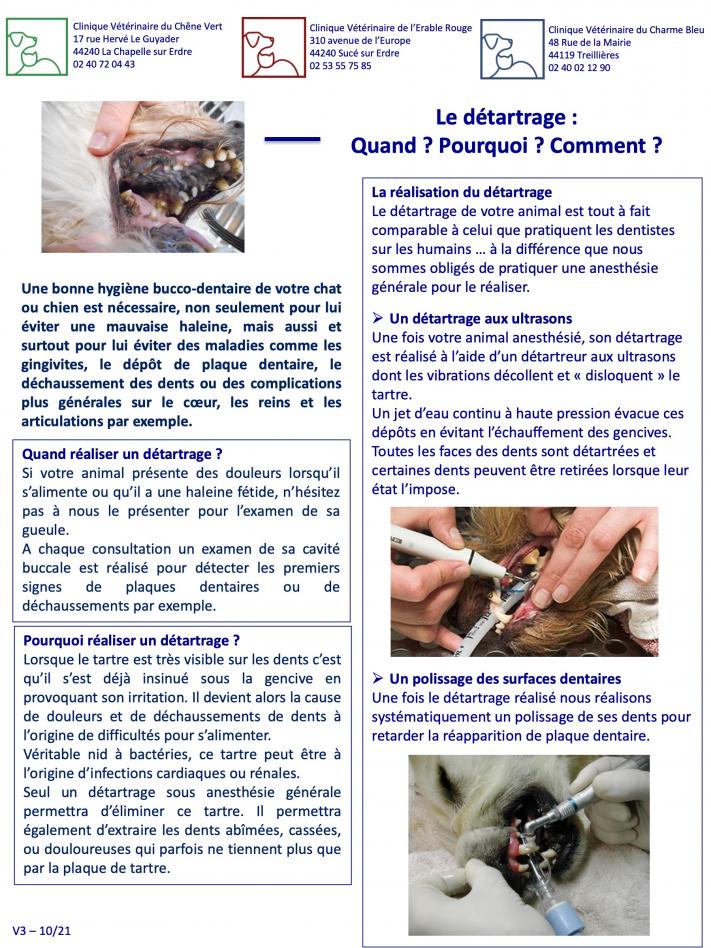 Clinique Vétérinaire du Chêne Vert
17 rue Hervé Le Guyader
44240 La Chapelle sur Erdre
02 40 72 04 43

Clinique Vétérinaire de l'Erable Rouge
310 avenue de l'Europe
44240 Sucé sur Erdre
02 53 55 75 85

Clinique Vétérinaire du Charme Bleu
48 Rue de la Mairie
44119 Treillières
02 40 02 12 90

Le détartrage :
Quand ? Pourquoi ? Comment ?

Une bonne hygiène bucco-dentaire de votre chat ou chien est nécessaire, non seulement pour lui éviter une mauvaise haleine, mais aussi et surtout pour lui éviter des maladies comme les gingivites, le dépôt de plaque dentaire, le déchaussement des dents ou des complications plus générales sur le cœur, les reins et les articulations par exemple.

Quand réaliser un détartrage ?
Si votre animal présente des douleurs lorsqu'il s'alimente ou qu'il a une haleine fétide, n'hésitez pas à nous le présenter pour l'examen de sa gueule.
A chaque consultation un examen de sa cavité buccale est réalisé pour détecter les premiers signes de plaques dentaires ou de déchaussements par exemple.

Pourquoi réaliser un détartrage ?
Lorsque le tartre est très visible sur les dents c'est qu'il s'est déjà insinué sous la gencive en provoquant son irritation. Il devient alors la cause de douleurs et de déchaussements de dents à l'origine de difficultés pour s'alimenter.
Véritable nid à bactéries, ce tartre peut être à l'origine d'infections cardiaques ou rénales.
Seul un détartrage sous anesthésie générale permettra d'éliminer ce tartre. Il permettra également d'extraire les dents abîmées, cassées, ou douloureuses qui parfois ne tiennent plus que par la plaque de tartre.

V3 – 10/21

La réalisation du détartrage
Le détartrage de votre animal est tout à fait comparable à celui que pratiquent les dentistes sur les humains … à la différence que nous sommes obligés de pratiquer une anesthésie générale pour le réaliser.

➢ Un détartrage aux ultrasons
Une fois votre animal anesthésié, son détartrage est réalisé à l'aide d'un détartreur aux ultrasons dont les vibrations décollent et « disloquent » le tartre.
Un jet d'eau continu à haute pression évacue ces dépôts en évitant l'échauffement des gencives.
Toutes les faces des dents sont détartrées et certaines dents peuvent être retirées lorsque leur état l'impose.

➢ Un polissage des surfaces dentaires
Une fois le détartrage réalisé nous réalisons systématiquement un polissage de ses dents pour retarder la réapparition de plaque dentaire.